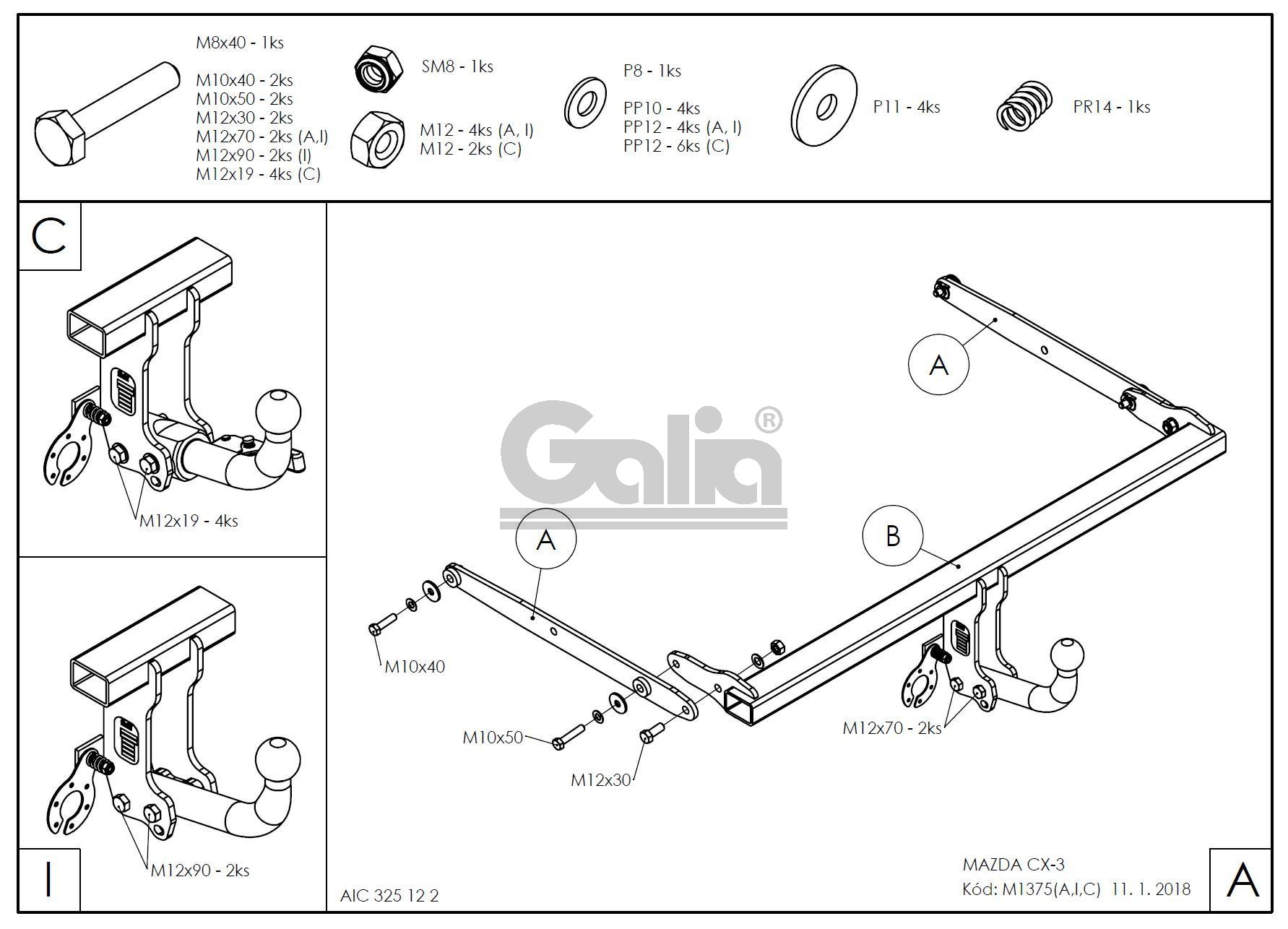 M8x40 - 1ks

M10x40 - 2ks
M10x50 - 2ks
M12x30 - 2ks
M12x70 - 2ks (A,I)
M12x90 - 2ks (I)
M12x19 - 4ks (C)

SM8 - 1ks

M12 - 4ks (A, I)
M12 - 2ks (C)

P8 - 1ks

PP10 - 4ks
PP12 - 4ks (A, I)
PP12 - 6ks (C)

P11 - 4ks

PR14 - 1ks

C

M12x19 - 4ks

I

M12x90 - 2ks

Galia®

A

A

B

M10x40

M10x50

M12x30

M12x70 - 2ks

AIC 325 12 2

MAZDA CX-3
Kód: M1375(A,I,C) 11. 1. 2018

A