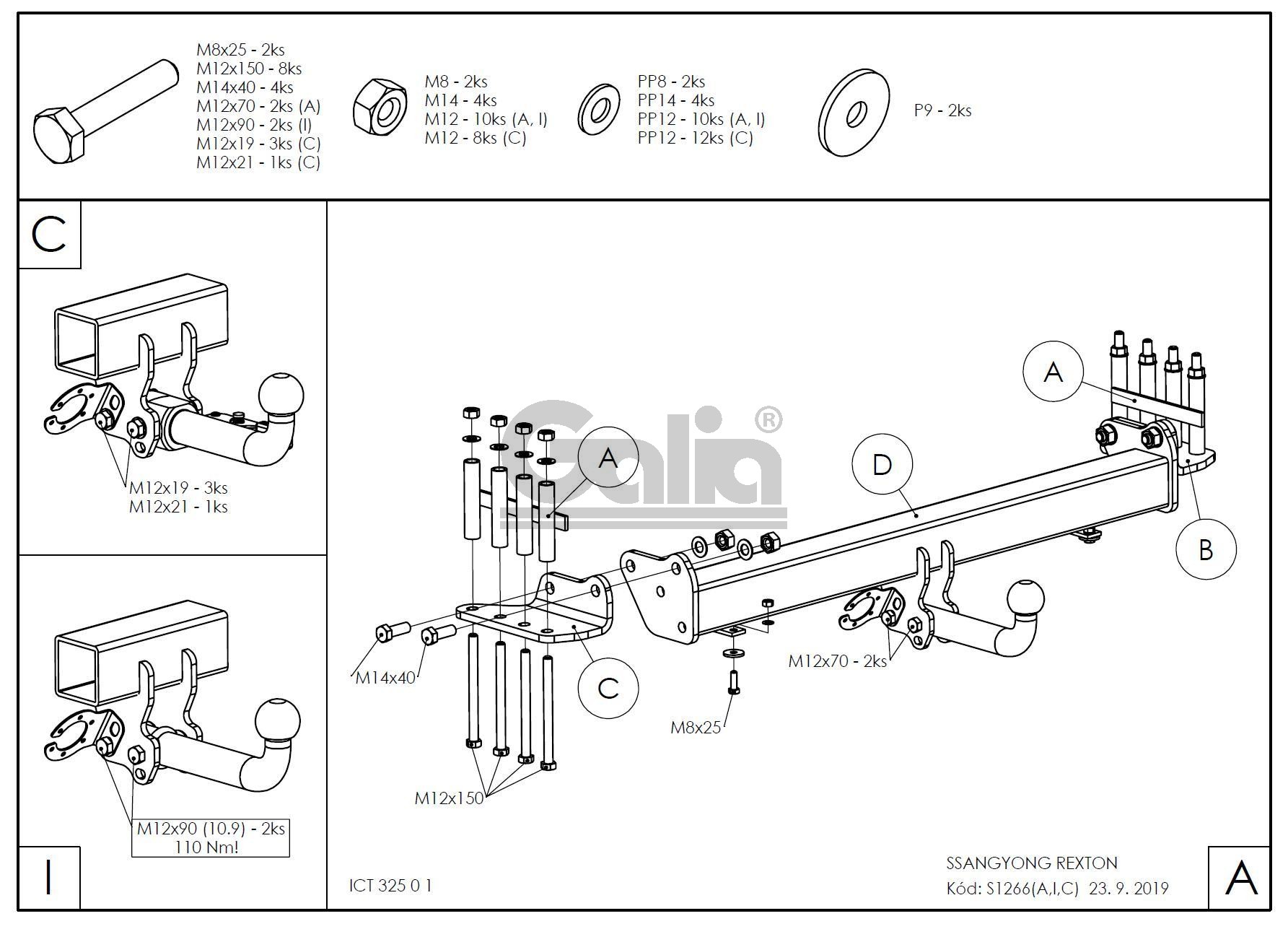 M8x25 - 2ks
M12x150 - 8ks
M14x40 - 4ks
M12x70 - 2ks (A)
M12x90 - 2ks (I)
M12x19 - 3ks (C)
M12x21 - 1ks (C)

M8 - 2ks
M14 - 4ks
M12 - 10ks (A, I)
M12 - 8ks (C)

PP8 - 2ks
PP14 - 4ks
PP12 - 10ks (A, I)
PP12 - 12ks (C)

P9 - 2ks

C

M12x19 - 3ks
M12x21 - 1ks

M12x90 (10.9) - 2ks
110 Nm!

I

Galia®

A

A

D

B

C

M14x40

M12x150

M8x25

M12x70 - 2ks

ICT 325 0 1

SSANGYONG REXTON
Kód: S1266(A,I,C) 23. 9. 2019

A